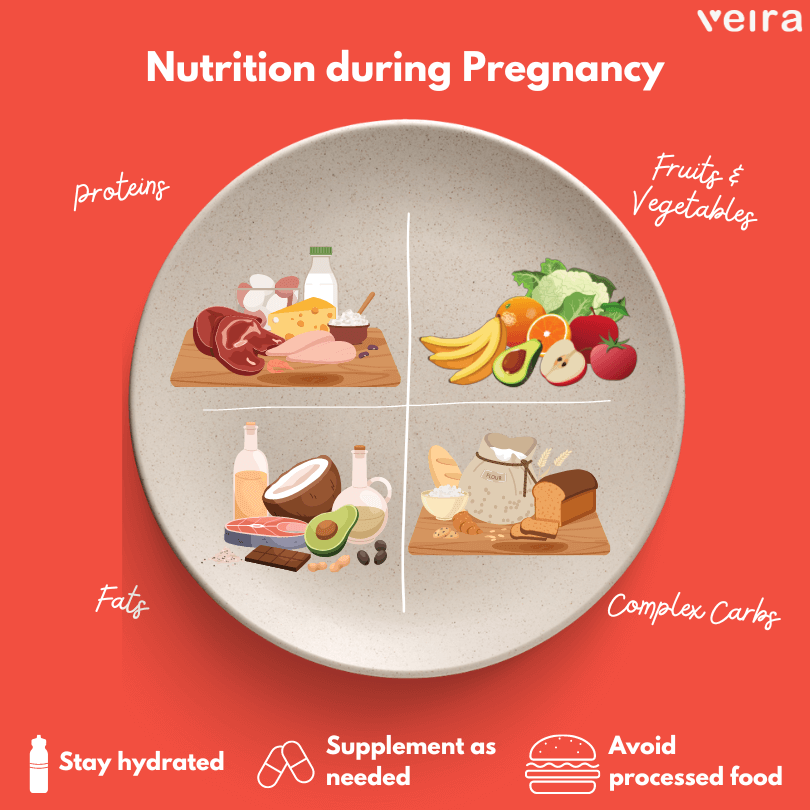 veira

Nutrition during Pregnancy

Proteins

Fruits & Vegetables

FLOUR

Fats

Complex Carbs

Stay hydrated

Supplement as needed

Avoid processed food