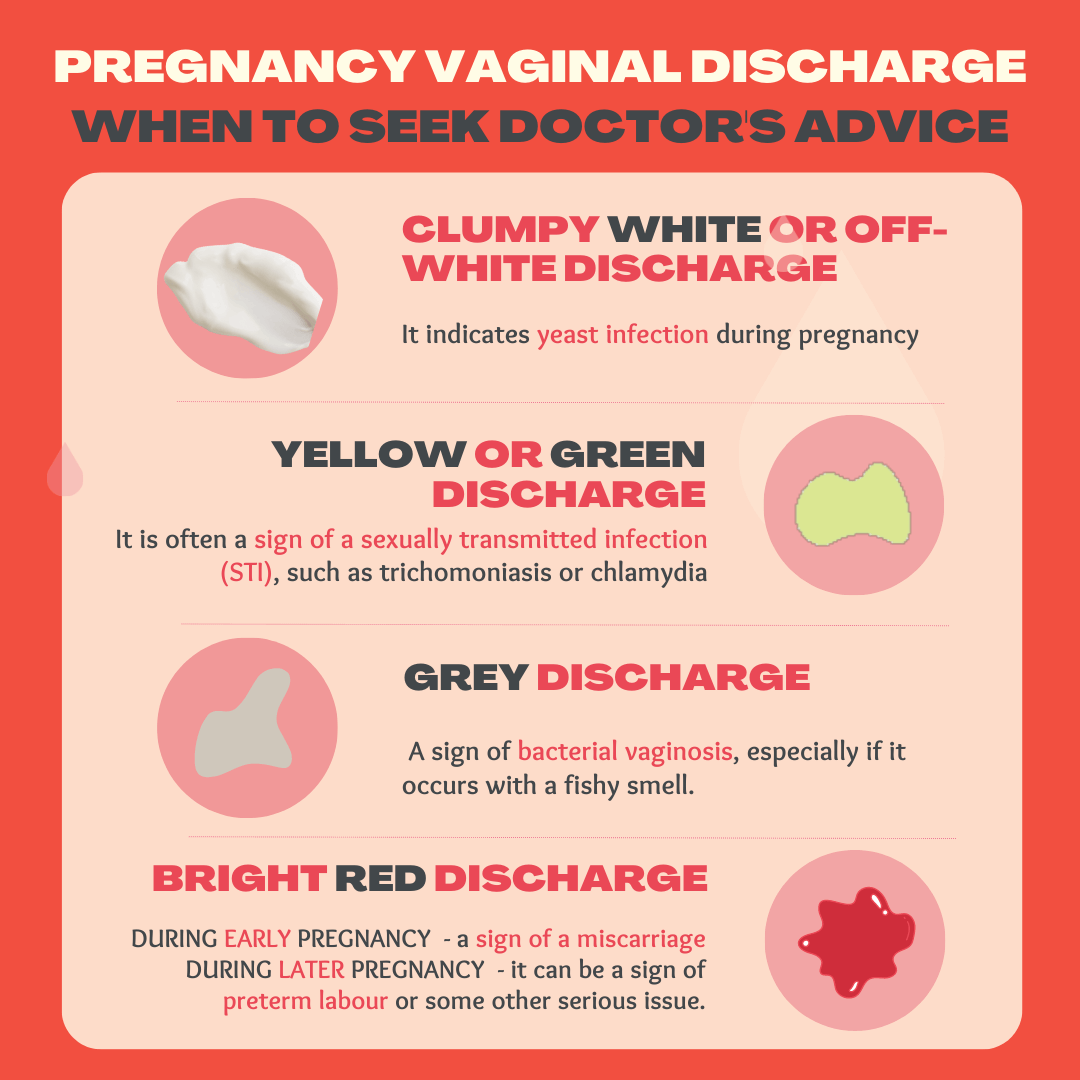 PREGNANCY VAGINAL DISCHARGE
WHEN TO SEEK DOCTOR'S ADVICE

CLUMPY WHITE OR OFF-WHITE DISCHARGE

It indicates yeast infection during pregnancy

YELLOW OR GREEN DISCHARGE

It is often a sign of a sexually transmitted infection (STI), such as trichomoniasis or chlamydia

GREY DISCHARGE

A sign of bacterial vaginosis, especially if it occurs with a fishy smell.

BRIGHT RED DISCHARGE

DURING EARLY PREGNANCY - a sign of a miscarriage
DURING LATER PREGNANCY - it can be a sign of preterm labour or some other serious issue.